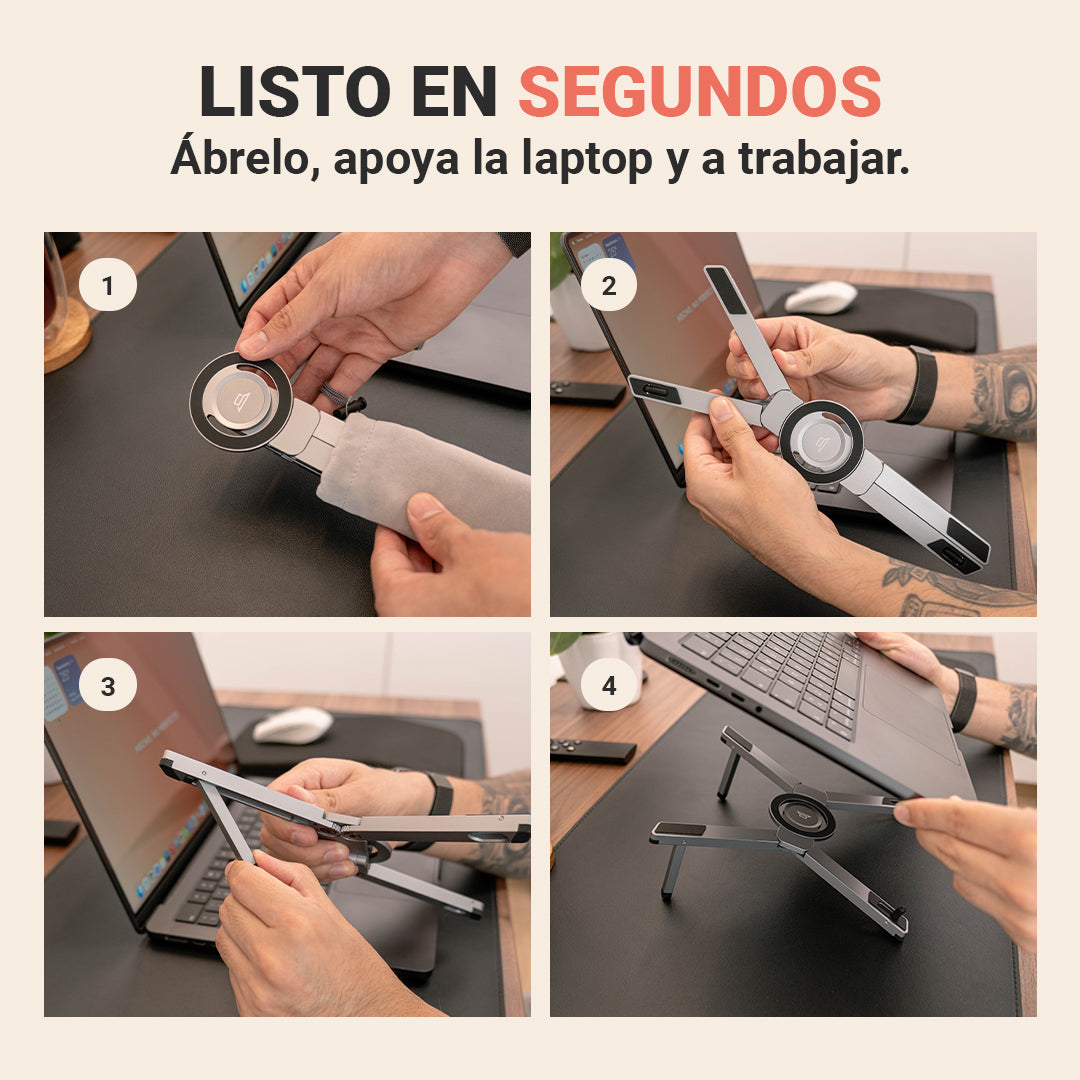 LISTO EN SEGUNDOS
Ábrelo, apoya la laptop y a trabajar.

1

2

3

4